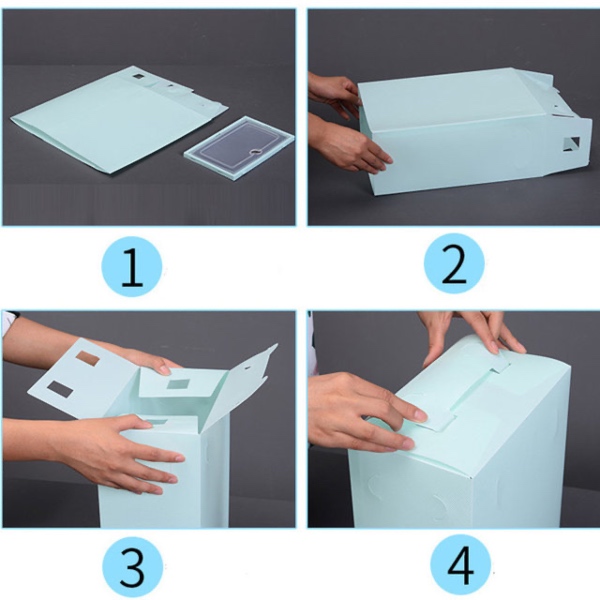 1

2

3

4